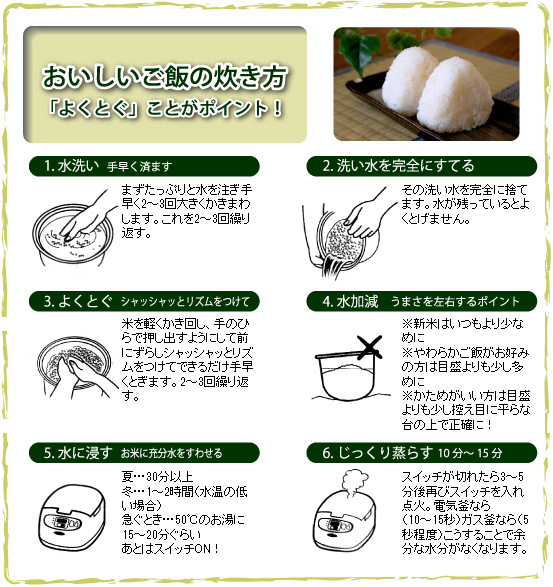 おいしいご飯の炊き方
「よくとぐ」ことがポイント！

1. 水洗い　手早く済ます

まずたっぷりと水を注ぎ手早く2～3回大きくかきまわします。これを2～3回繰り返す。

2. 洗い水を完全にすてる

その洗い水を完全に捨てます。水が残っているとよくとげません。

3. よくとぐ　シャッシャッとリズムをつけて

米を軽くかき回し、手のひらで押し出すようにして前にずらしシャッシャッとリズムをつけてできるだけ手早くとぎます。2～3回繰り返す。

4. 水加減　うまさを左右するポイント

※新米はいつもより少なめに
※やわらかご飯がお好みの方は目盛よりも少し多めに
※かためがいい方は目盛よりも少し控え目に平らな台の上で正確に！

5. 水に浸す　お米に充分水をすわせる

夏…30分以上
冬…1～2時間（水温の低い場合）
急ぐとき…50℃のお湯に15～20分ぐらい
あとはスイッチON！

6. じっくり蒸らす　10分～15分

スイッチが切れたら3～5分後再びスイッチを入れ点火。電気釜なら（10～15秒）ガス釜なら（5秒程度）こうすることで余分な水分がなくなります。